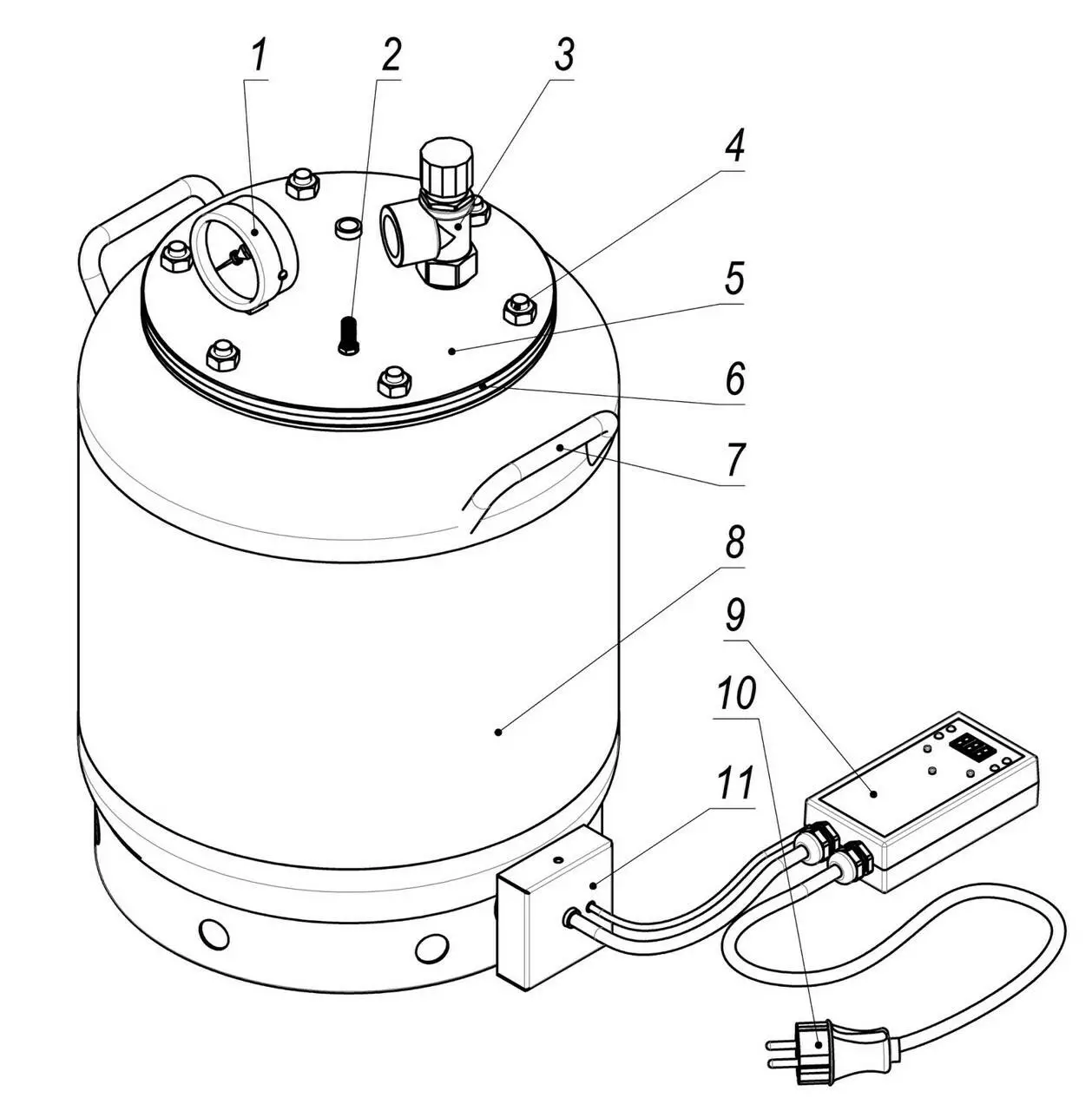 1
2
3
4
5
6
7
8
9
10
11